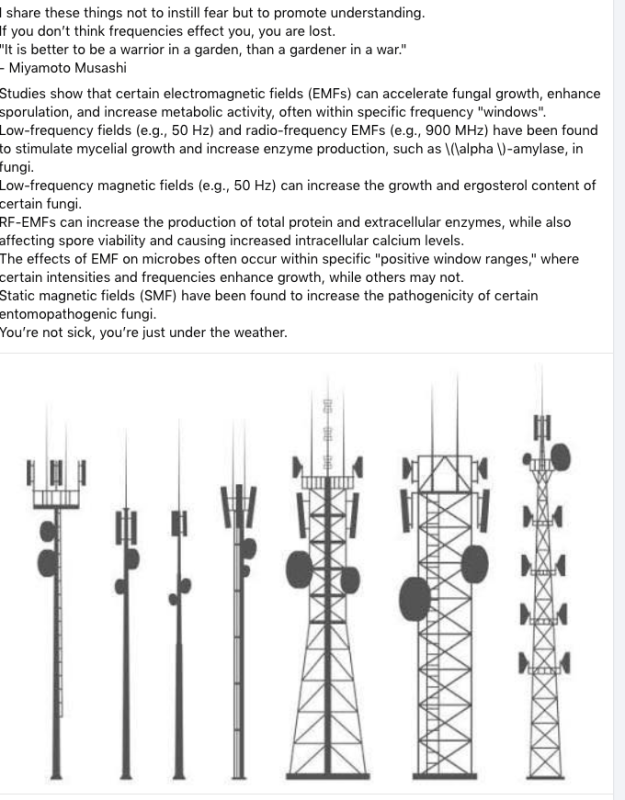 I share these things not to instill fear but to promote understanding.
If you don't think frequencies effect you, you are lost.
"It is better to be a warrior in a garden, than a gardener in a war."
- Miyamoto Musashi

Studies show that certain electromagnetic fields (EMFs) can accelerate fungal growth, enhance sporulation, and increase metabolic activity, often within specific frequency "windows".
Low-frequency fields (e.g., 50 Hz) and radio-frequency EMFs (e.g., 900 MHz) have been found to stimulate mycelial growth and increase enzyme production, such as \(\alpha \)-amylase, in fungi.
Low-frequency magnetic fields (e.g., 50 Hz) can increase the growth and ergosterol content of certain fungi.
RF-EMFs can increase the production of total protein and extracellular enzymes, while also affecting spore viability and causing increased intracellular calcium levels.
The effects of EMF on microbes often occur within specific "positive window ranges," where certain intensities and frequencies enhance growth, while others may not.
Static magnetic fields (SMF) have been found to increase the pathogenicity of certain entomopathogenic fungi.
You're not sick, you're just under the weather.